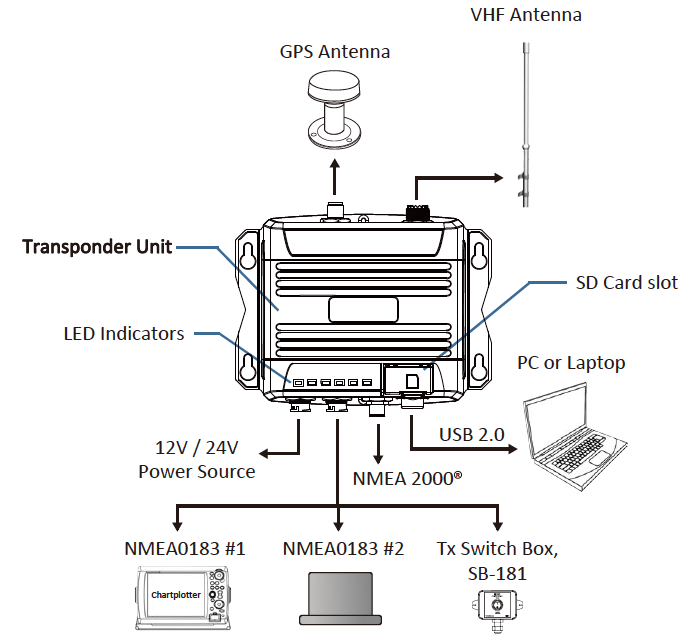 VHF Antenna

GPS Antenna

Transponder Unit

SD Card slot

LED Indicators

PC or Laptop

USB 2.0

12V / 24V Power Source

NMEA 2000®

NMEA0183 #1

NMEA0183 #2

Tx Switch Box, SB-181

Chartplotter